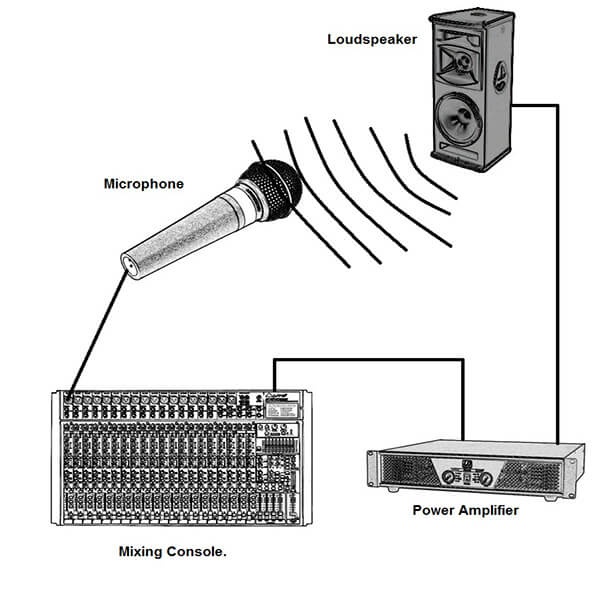 Loudspeaker

Microphone

Power Amplifier

Mixing Console.